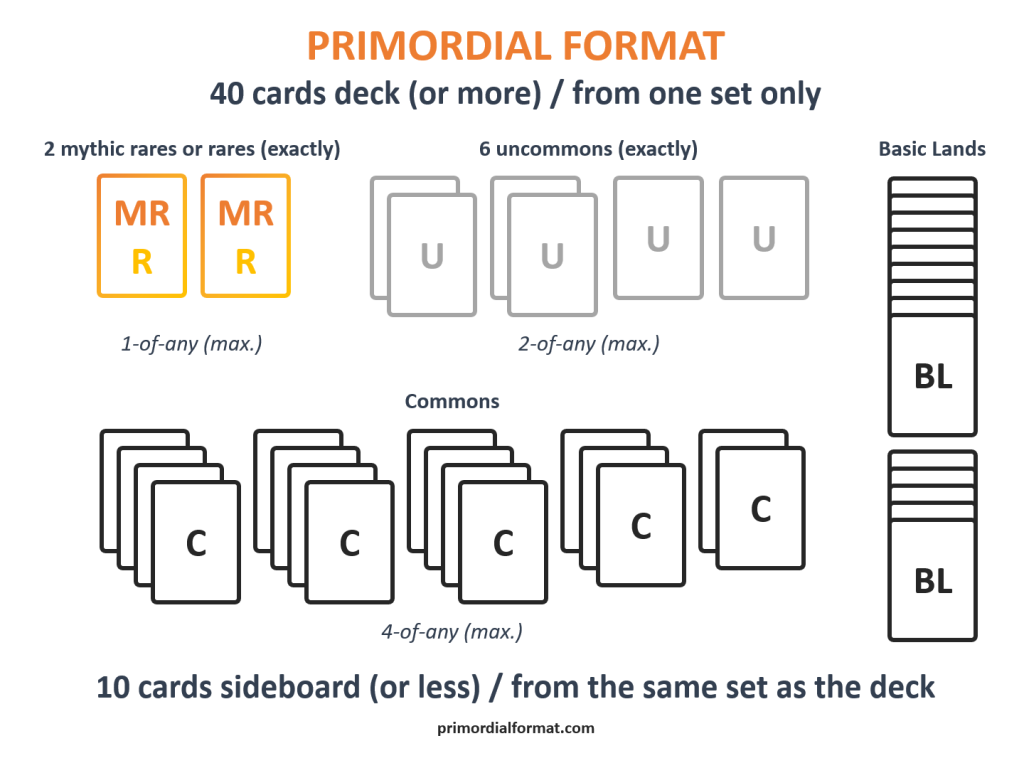 PRIMORDIAL FORMAT
40 cards deck (or more) / from one set only

2 mythic rares or rares (exactly)

MR
R

MR
R

1-of-any (max.)

6 uncommons (exactly)

U

U

U

U

2-of-any (max.)

Basic Lands

BL

BL

Commons

C

C

C

C

C

4-of-any (max.)

10 cards sideboard (or less) / from the same set as the deck

primordialformat.com